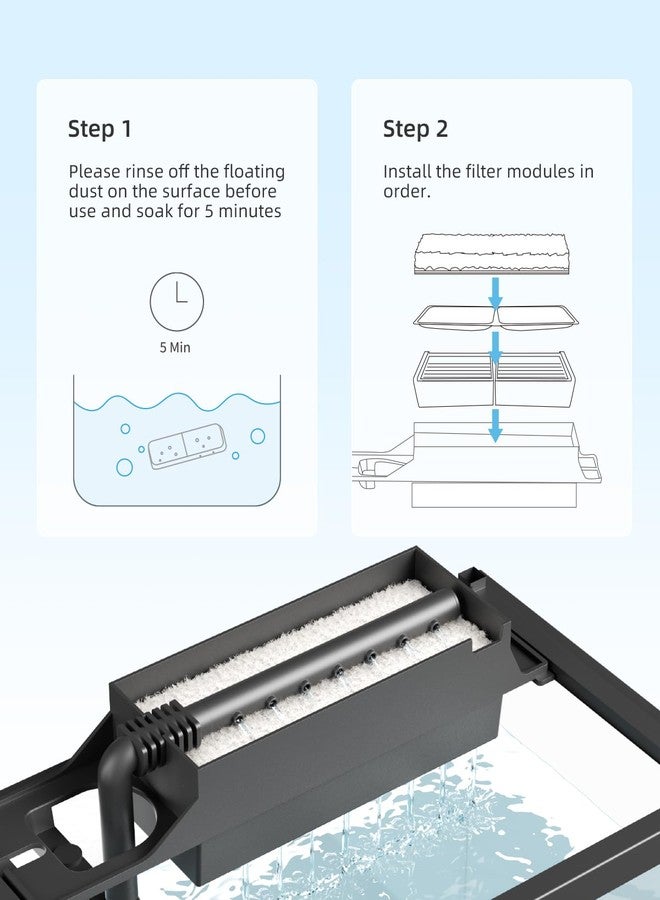 Step 1

Please rinse off the floating dust on the surface before use and soak for 5 minutes

5 Min

Step 2

Install the filter modules in order.